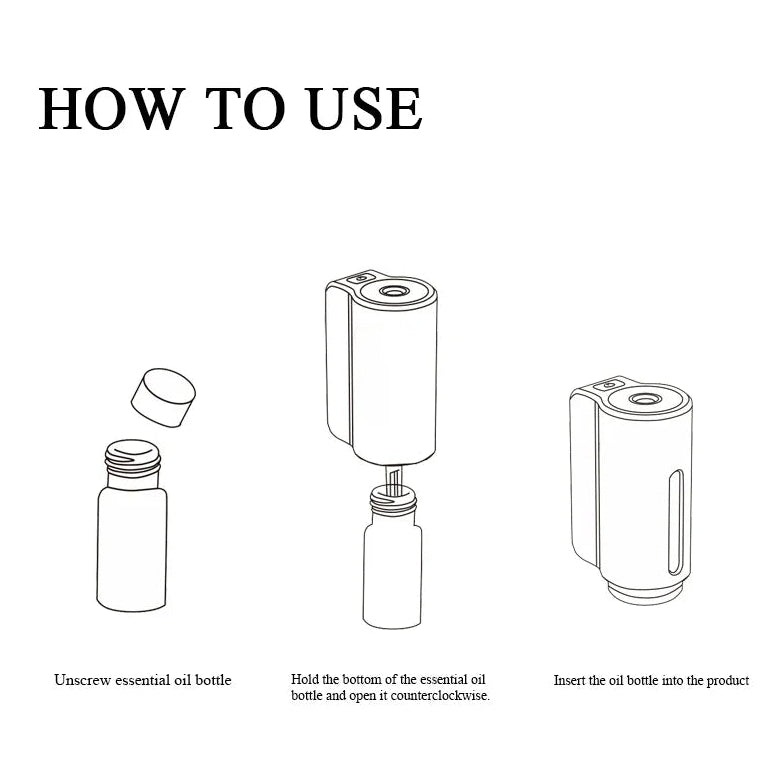 HOW TO USE

Unscrew essential oil bottle

Hold the bottom of the essential oil bottle and open it counterclockwise.

Insert the oil bottle into the product